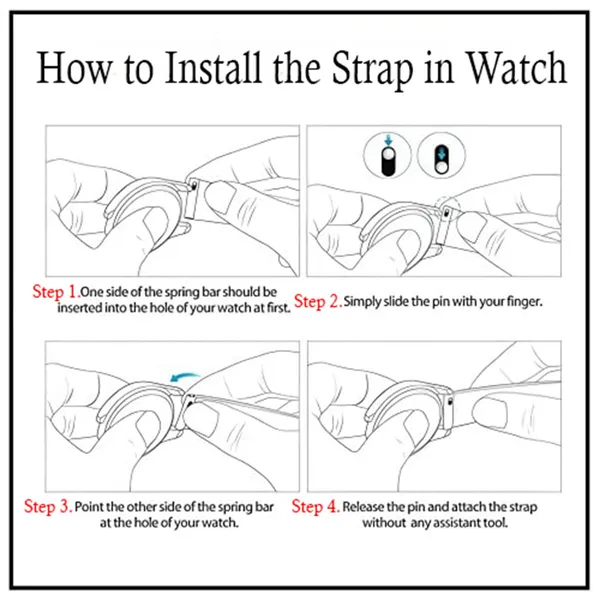 How to Install the Strap in Watch

Step 1. One side of the spring bar should be inserted into the hole of your watch at first.

Step 2. Simply slide the pin with your finger.

Step 3. Point the other side of the spring bar at the hole of your watch.

Step 4. Release the pin and attach the strap without any assistant tool.