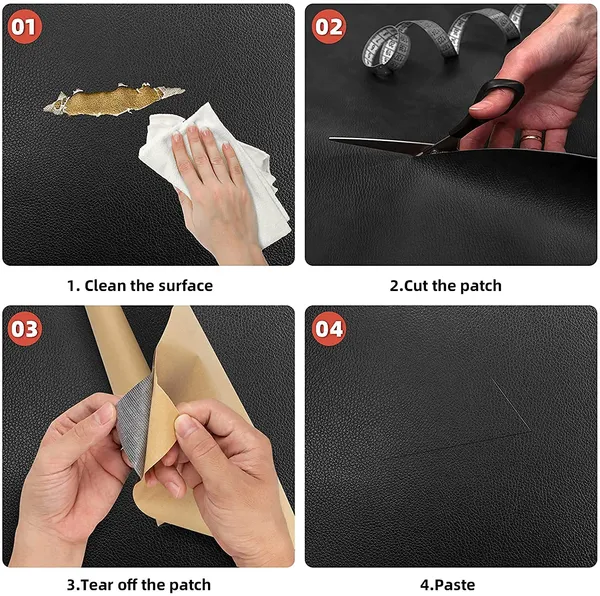 01

1. Clean the surface

02

2.Cut the patch

03

3.Tear off the patch

04

4.Paste