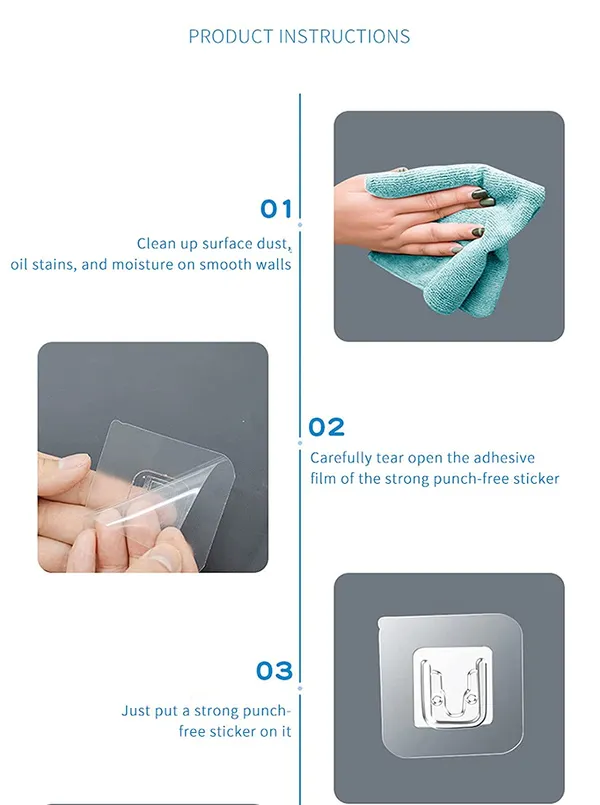 PRODUCT INSTRUCTIONS

01

Clean up surface dust, oil stains, and moisture on smooth walls

02

Carefully tear open the adhesive film of the strong punch-free sticker

03

Just put a strong punch-free sticker on it