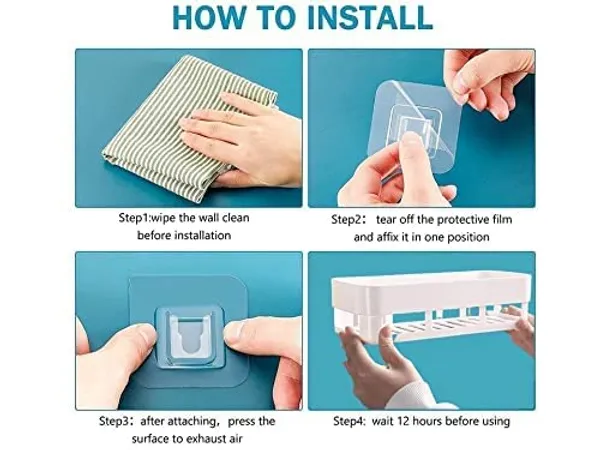 HOW TO INSTALL

Step1:wipe the wall clean before installation

Step2： tear off the protective film and affix it in one position

Step3： after attaching， press the surface to exhaust air

Step4: wait 12 hours before using